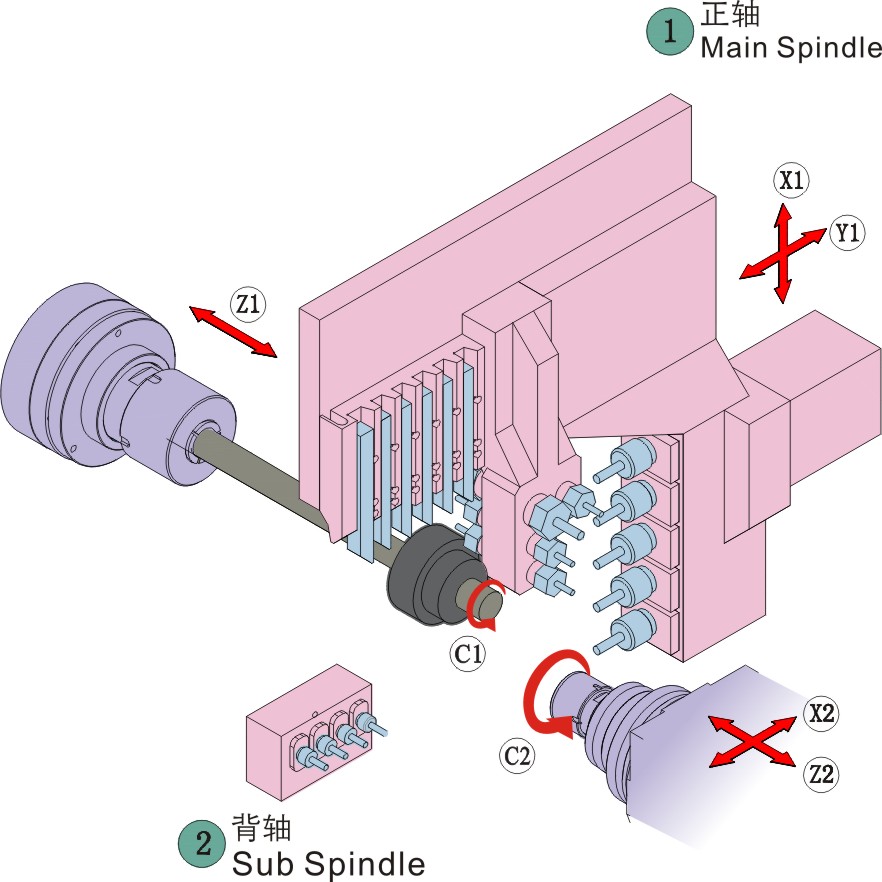 1 正轴
Main Spindle

X1
Y1
Z1
C1
C2
X2
Z2

2 背轴
Sub Spindle